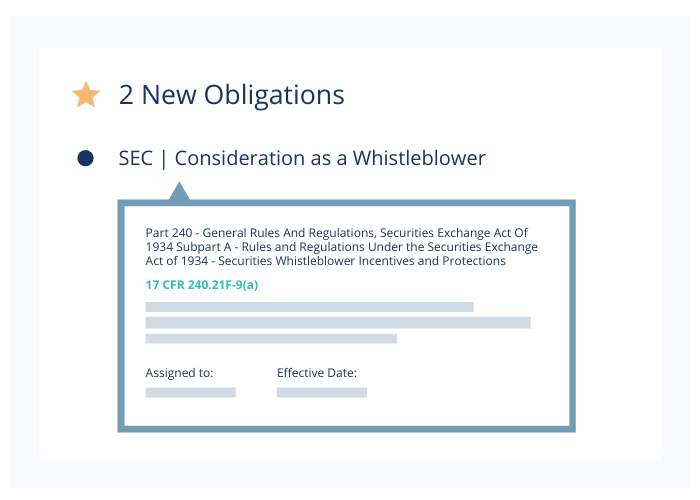 2 New Obligations

SEC | Consideration as a Whistleblower

Part 240 - General Rules And Regulations, Securities Exchange Act Of 1934 Subpart A - Rules and Regulations Under the Securities Exchange Act of 1934 - Securities Whistleblower Incentives and Protections

17 CFR 240.21F-9(a)

Assigned to:

Effective Date: